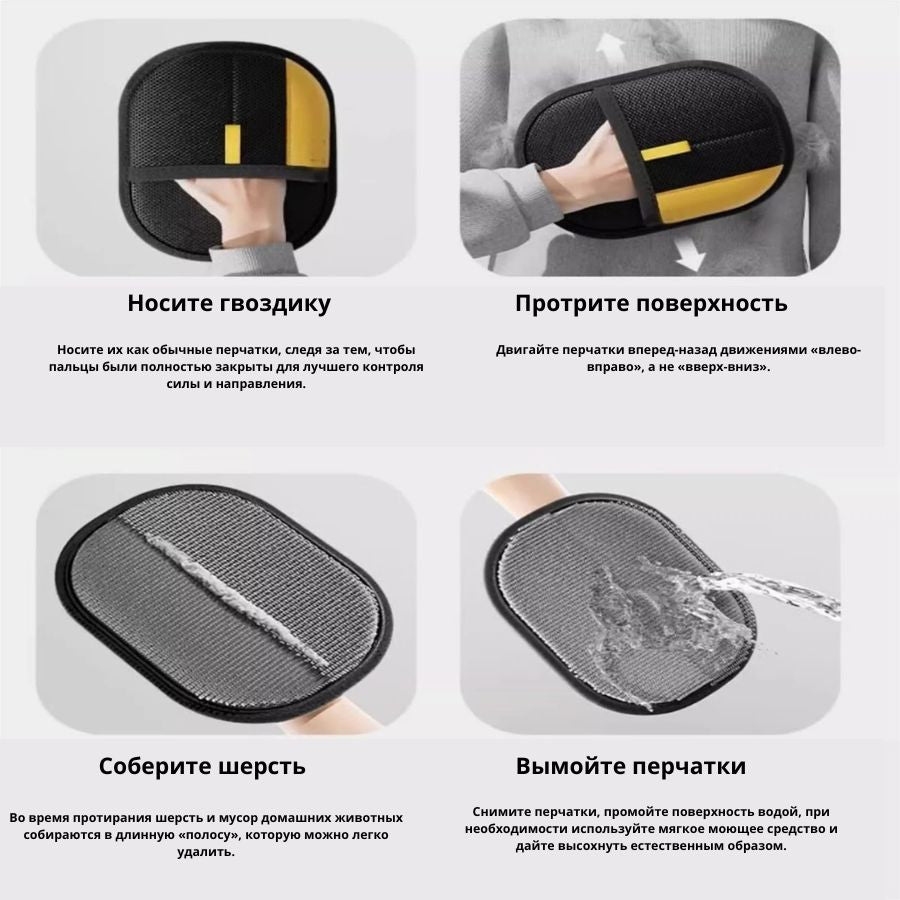 Носите гвоздику

Носите их как обычные перчатки, следя за тем, чтобы пальцы были полностью закрыты для лучшего контроля силы и направления.

Протрите поверхность

Двигайте перчатки вперед-назад движениями «влево-вправо», а не «вверх-вниз».

Соберите шерсть

Во время протирания шерсть и мусор домашних животных собираются в длинную «полосу», которую можно легко удалить.

Вымойте перчатки

Снимите перчатки, промойте поверхность водой, при необходимости используйте мягкое моющее средство и дайте высохнуть естественным образом.